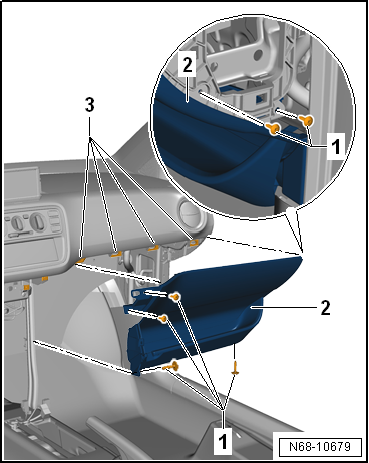 2
3
1
2
1
N68-10679