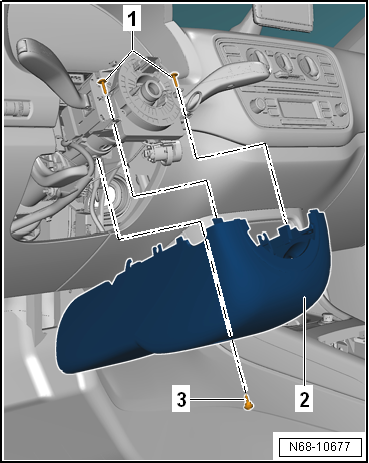 1
3
2
N68-10677