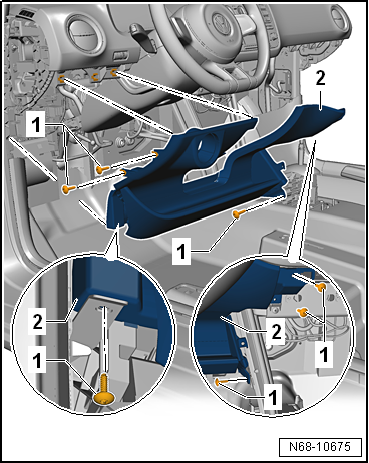 2
1
1
2
1
2
1
1
N68-10675