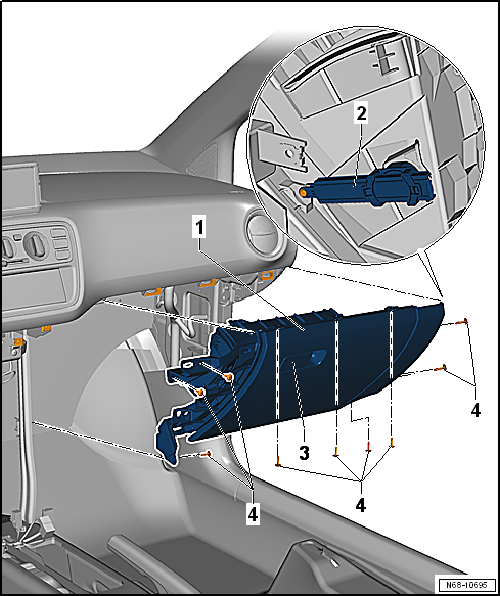 2

1

4

3

4

4

N68-10695