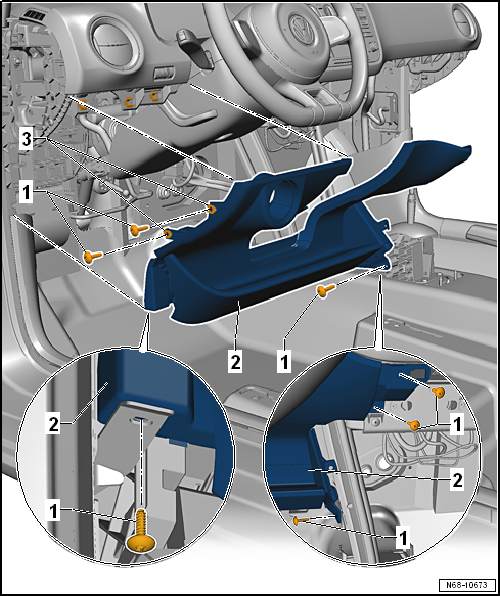 3
1
2
1
2
1
1
2
1
N68-10673