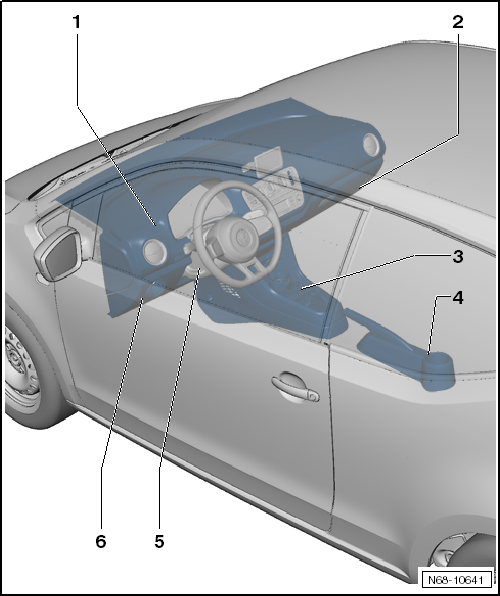 1
2
3
4
6
5
N68-10641