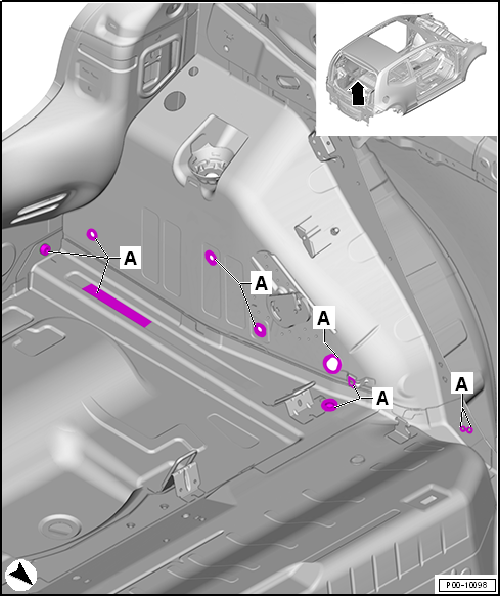 A
A
A
A
A
P00-10098