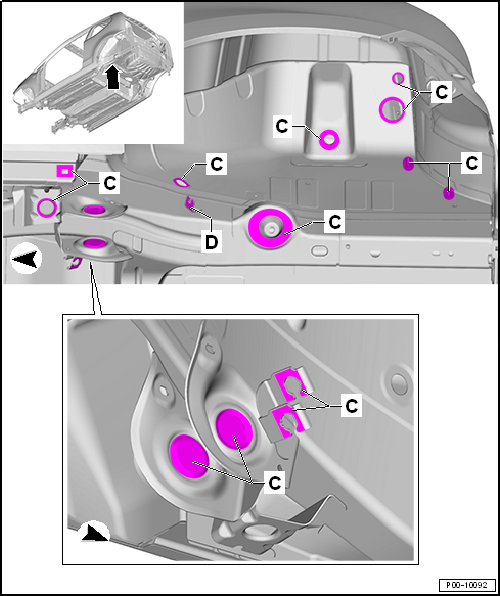 C
C
C
C
C
D
C
C
C
P00-10092