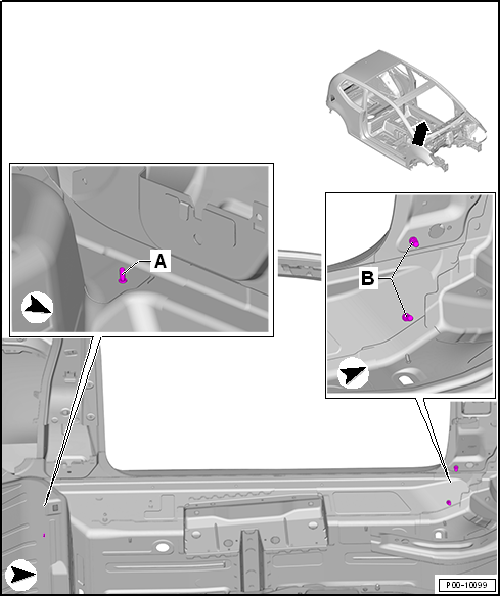 A

B

P00-10099