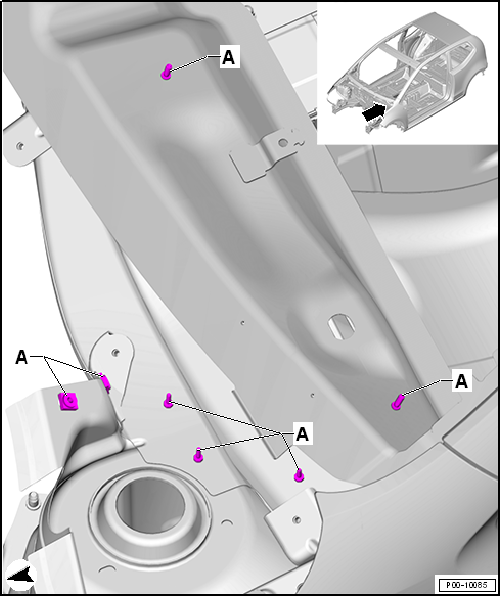 A

A

A

A

P00-10085