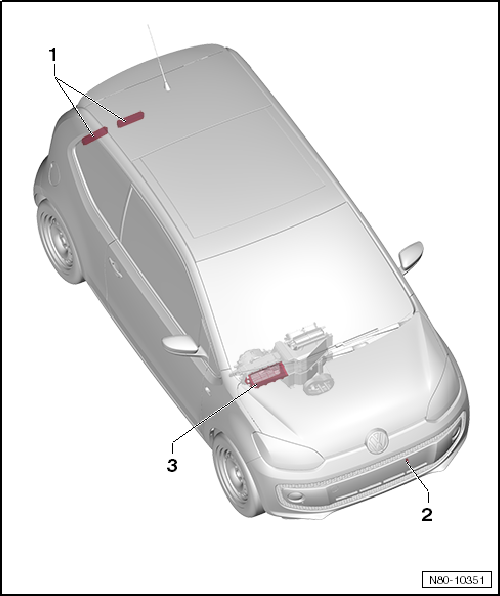 1

3

2

N80-10351