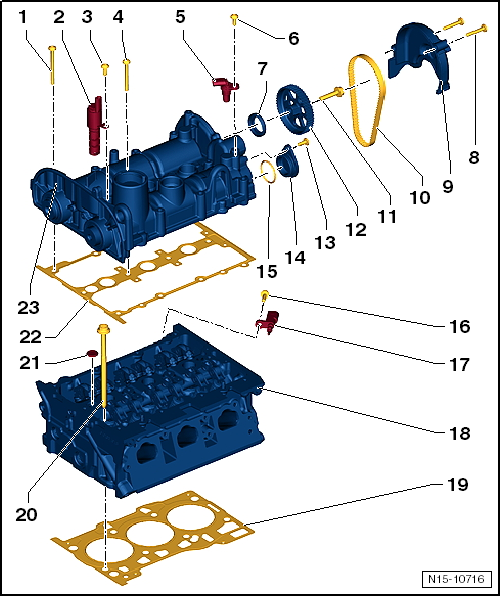 1 2 3 4 5 6 7 8 9 10 11 12 13 14 15 16 17 18 19 20 21 22 23

N15-10716