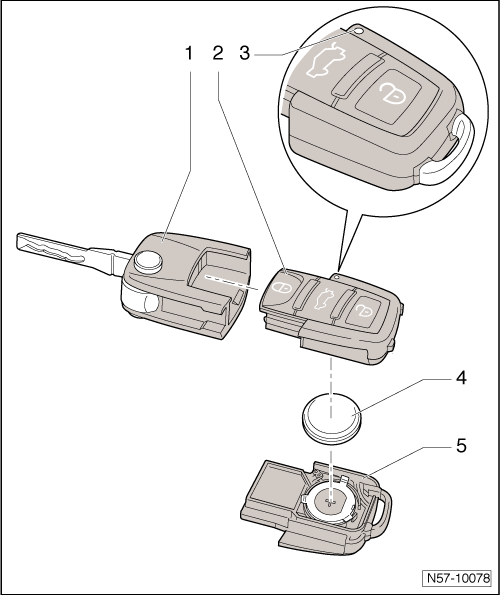 1 2 3

4

5

N57-10078