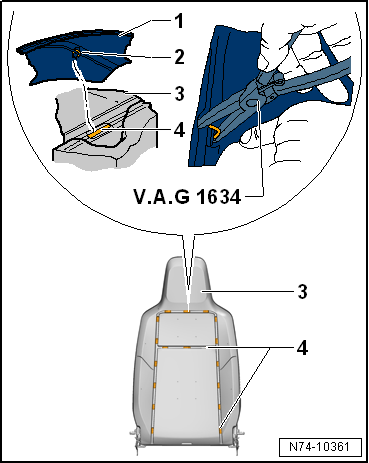 1
2
3
4
V.A.G 1634
3
4
N74-10361