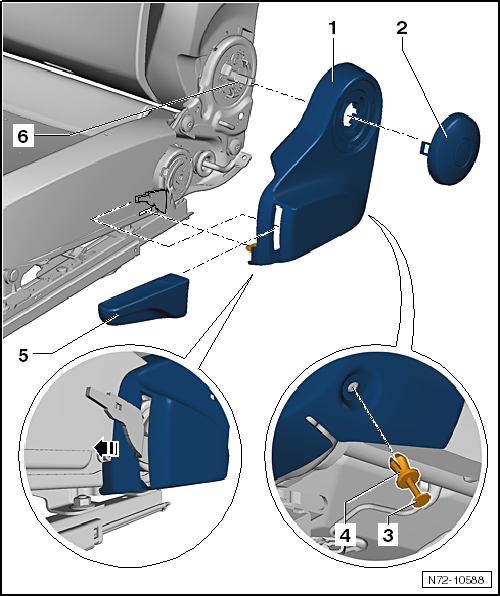 1
2
6
5
4
3
N72-10588