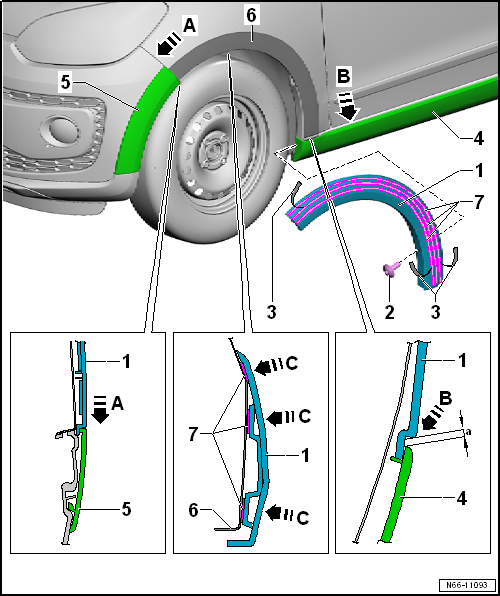 A
6
5
B
4
1
7
3
2
3
1
A
5
C
C
7
1
6
C
1
B
a
4
N66-11093