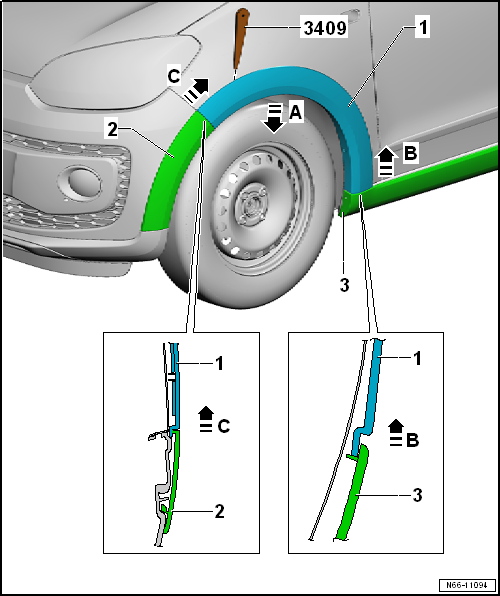 3409
1
C
A
2
B
3
1
C
2
1
B
3
N66-11094