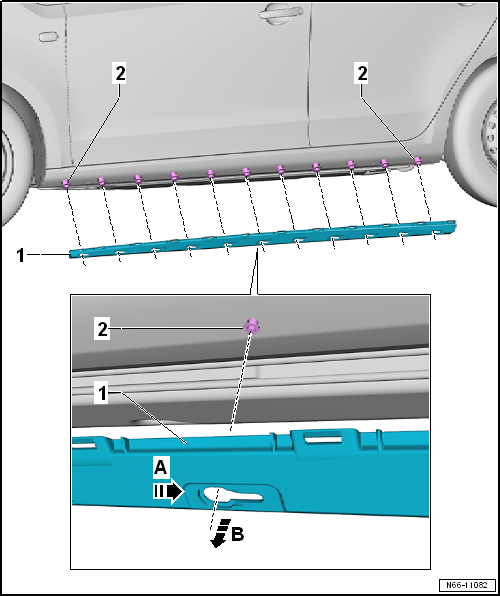 2
2
1
2
1
A
B
N66-11082