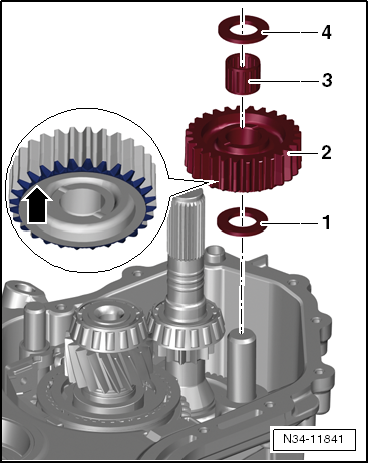 4
3
2
1
N34-11841