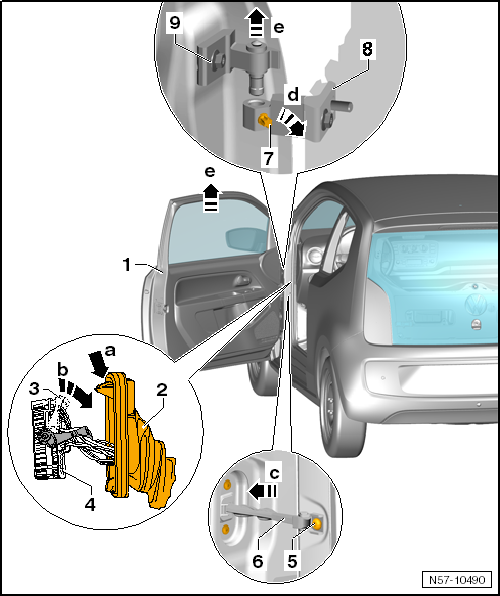 9
e
8
d
7
e
1
a
b
3
2
4
c
6
5
N57-10490