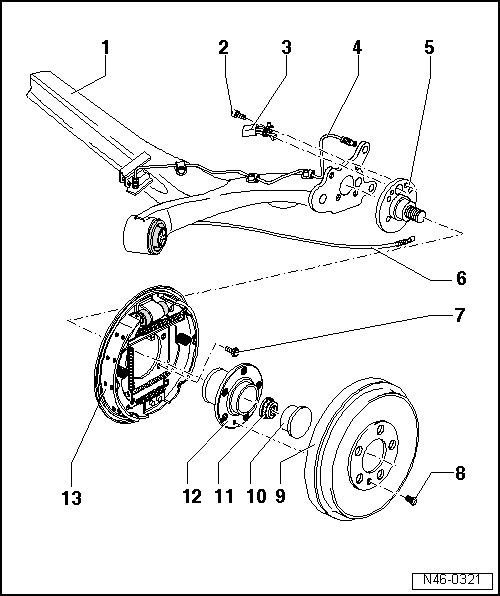 1
2
3
4
5
6
7
8
13
12
11
10
9
N46-0321