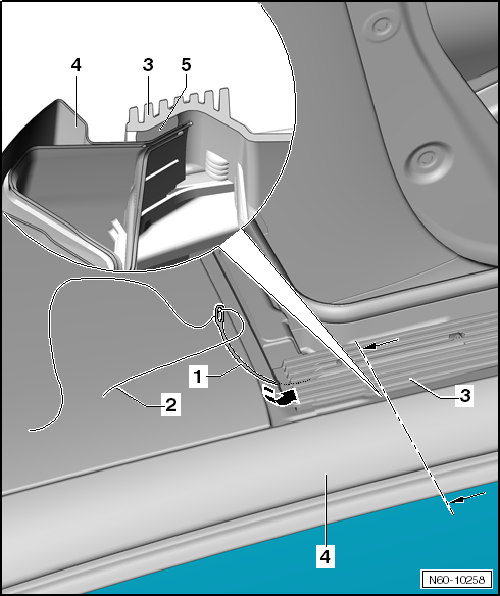 4
3
5
1
2
3
4
N60-10258