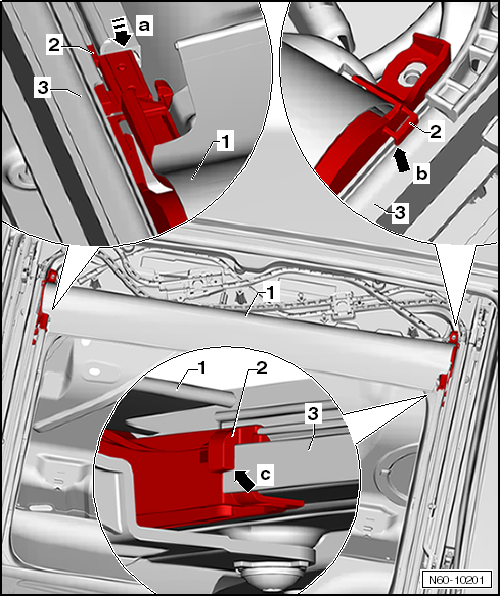 a
2
3
1
2
b
3
1
1
2
3
c
N60-10201