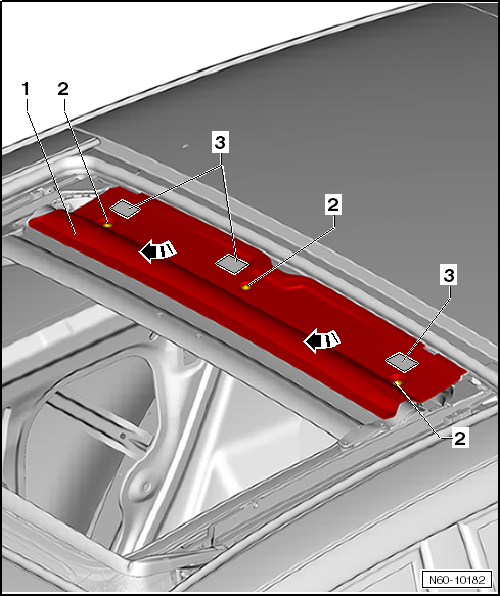 1
2
3
2
3
2
N60-10182