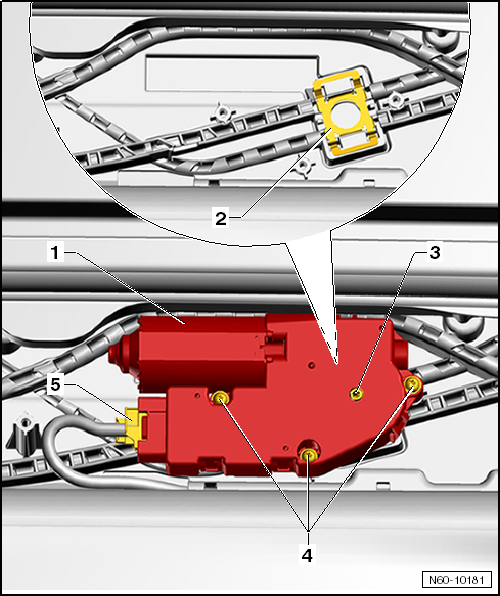 2
1
3
5
4
N60-10181