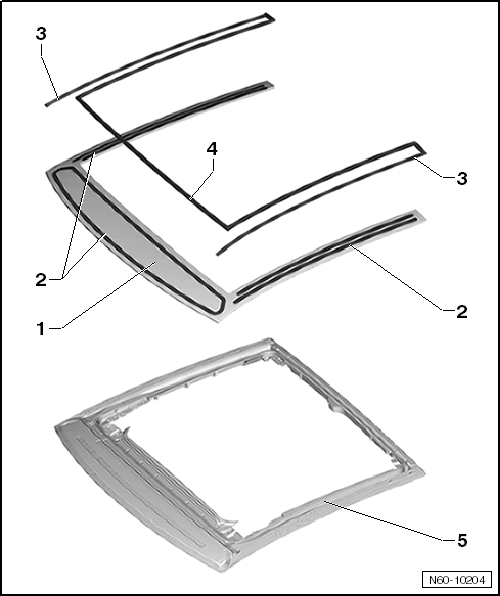 3
4
3
2
2
1
5
N60-10204