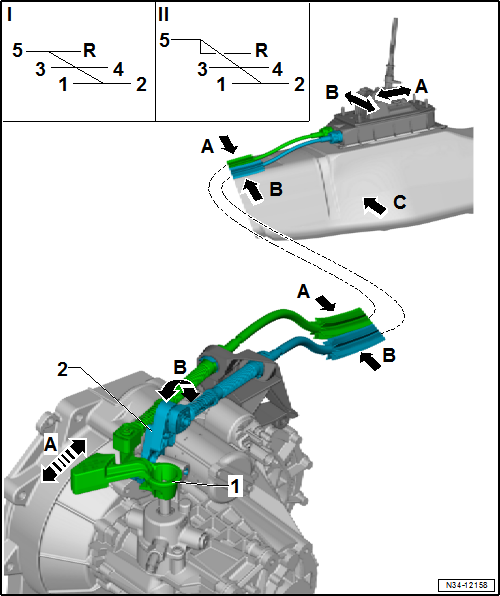 I

5 R
3 4
1 2

II

5 R
3 4
1 2

B A

A

B

C

A

B

2

B

A

1

N34-12158