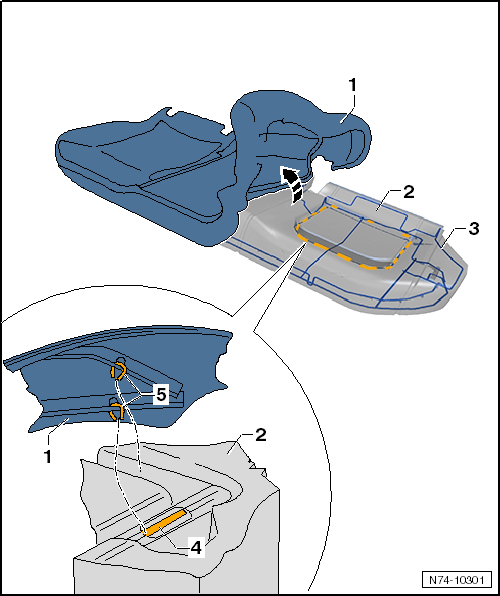 1
2
3
5
1
2
4
N74-10301