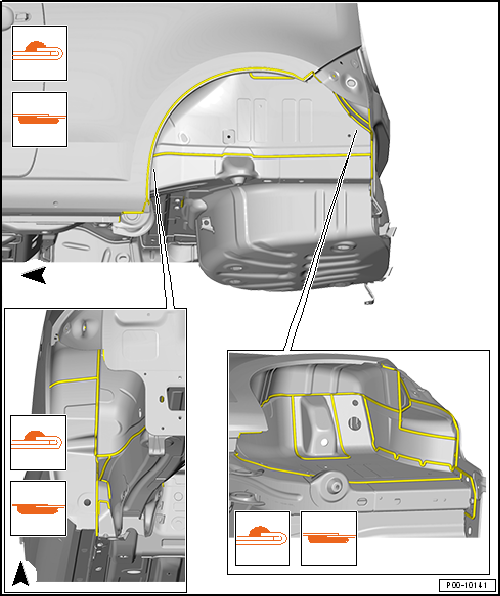 P00-10141