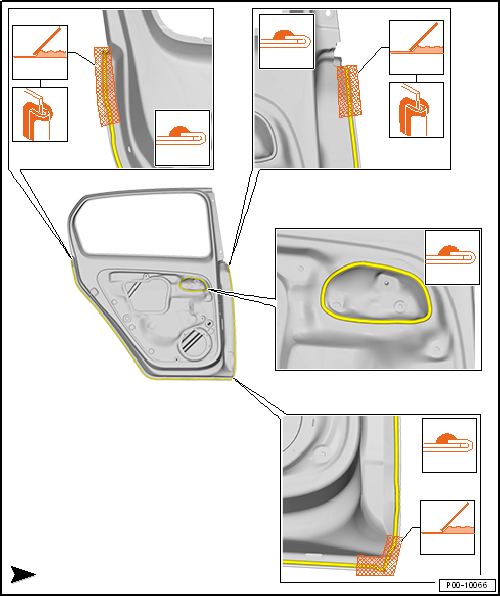 P00-10066