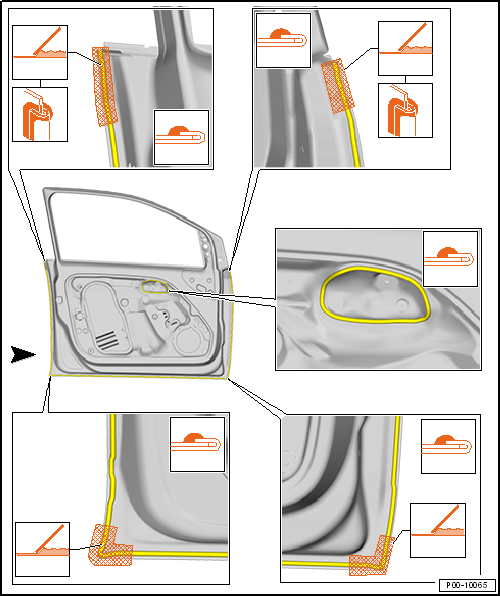 P00-10065