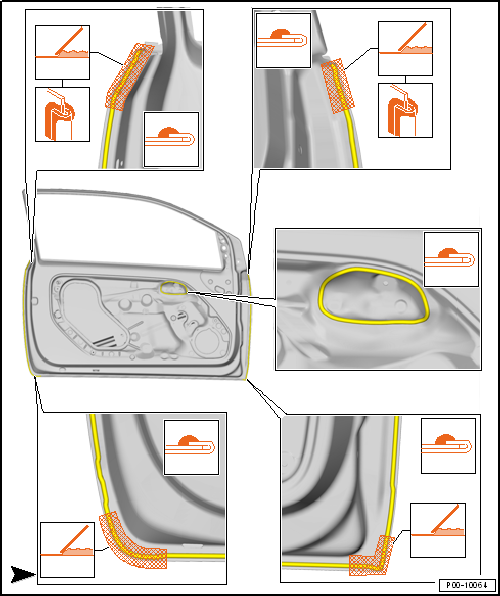 P00-10064