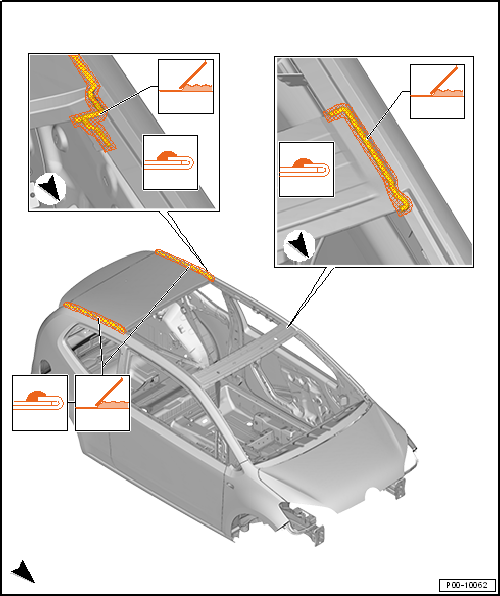 P00-10062