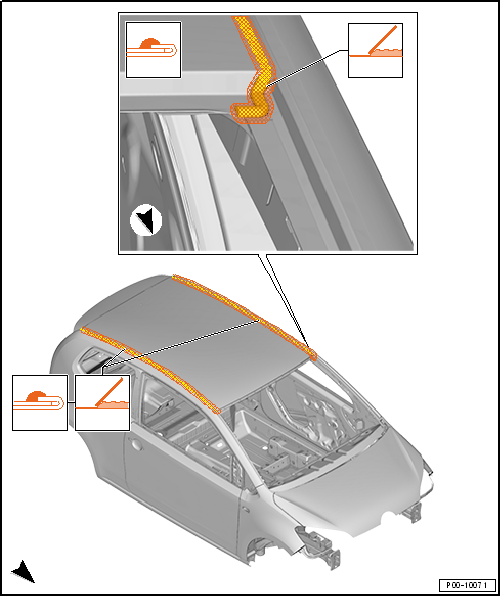 P00-10071