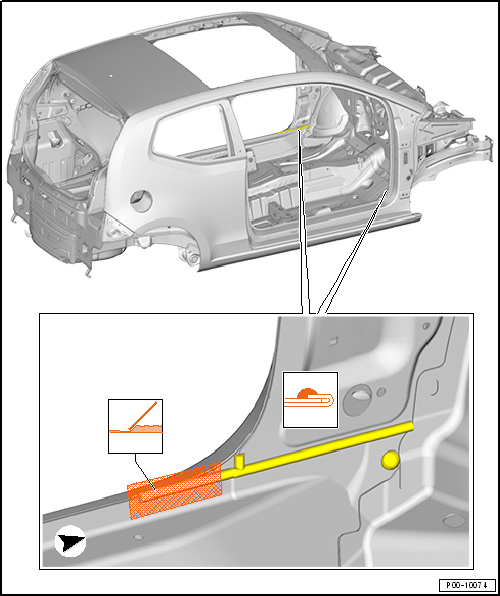 P00-10074