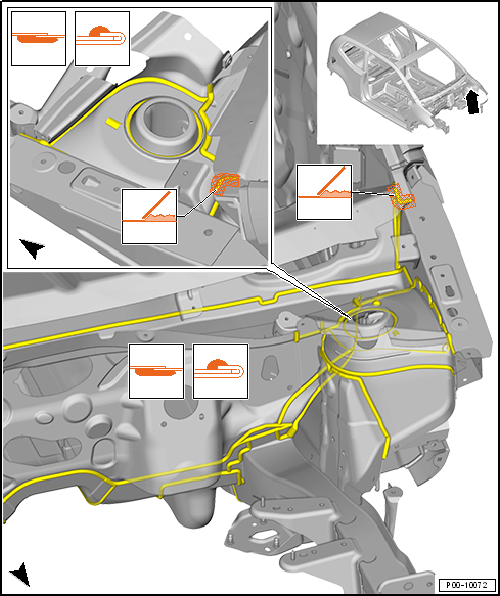 P00-10072