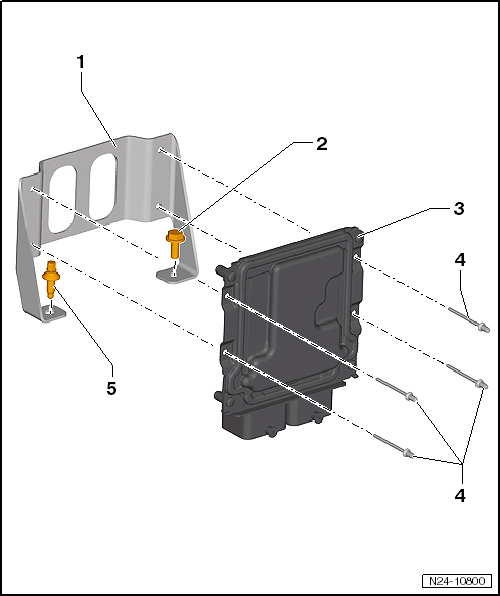 1
2
3
4
5
4
N24-10800