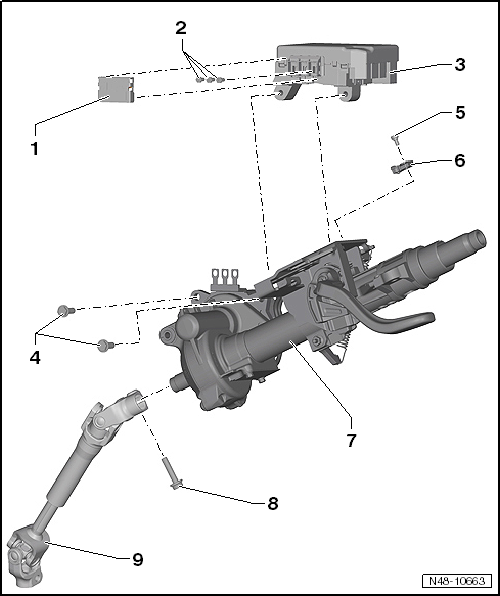 2
3
1
5
6
4
7
8
9
N48-10663