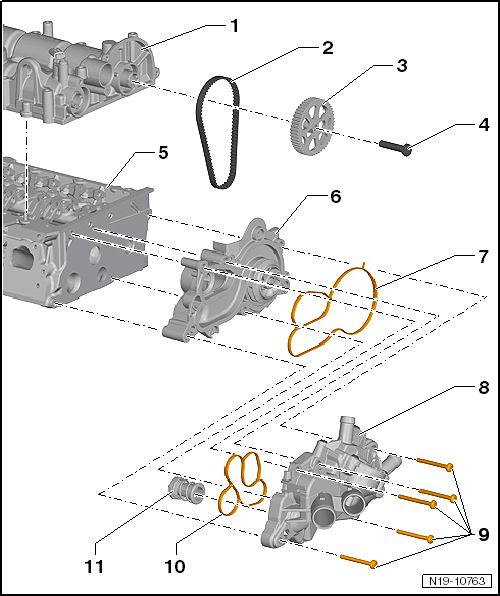 1
2
3
4
5
6
7
8
9
11
10
N19-10763