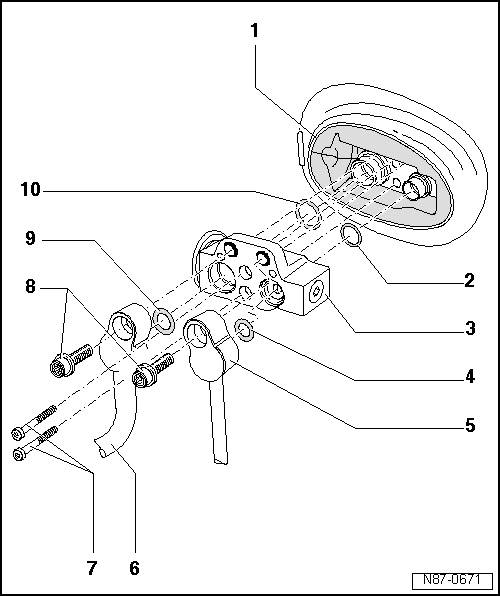 1
10
9
8
2
3
4
5
7
6
N87-0671