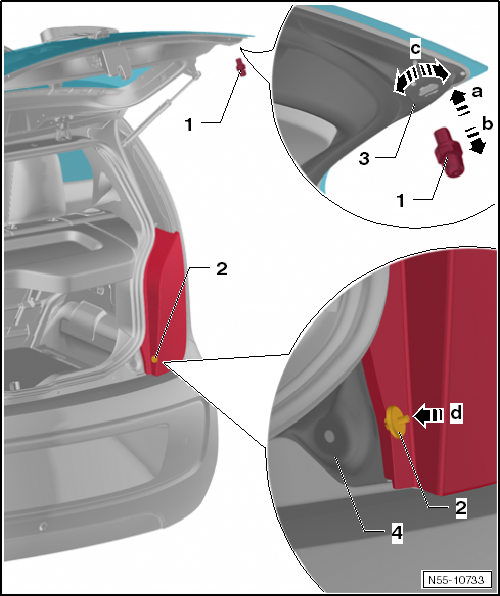 1

c

a

b

3

1

2

d

2

4

N55-10733