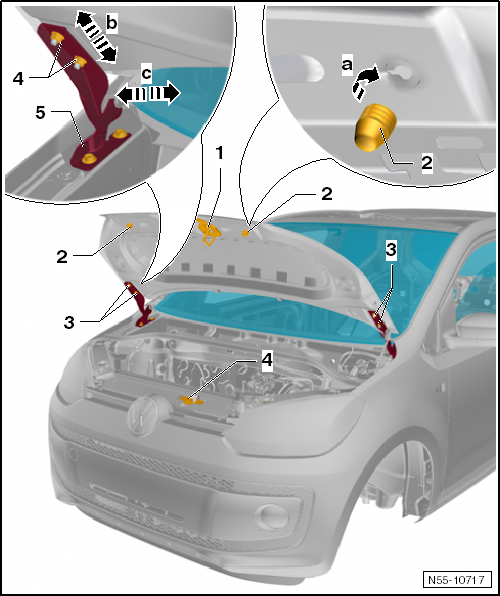 b
4
c
5
a
2
1
2
2
3
3
4
N55-10717