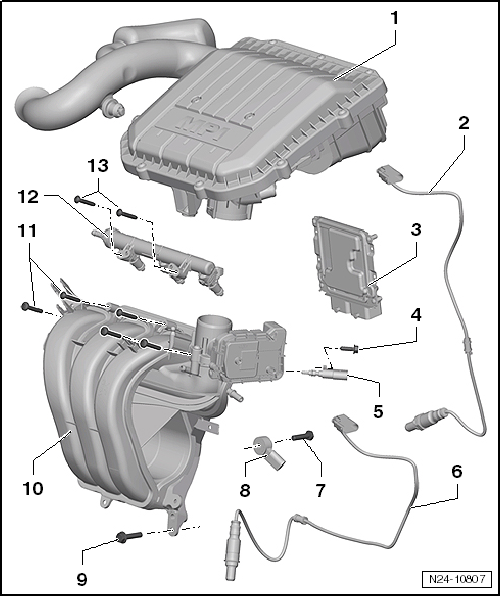 1
MPI
2
13
12
3
11
4
5
10
8
7
6
9
N24-10807