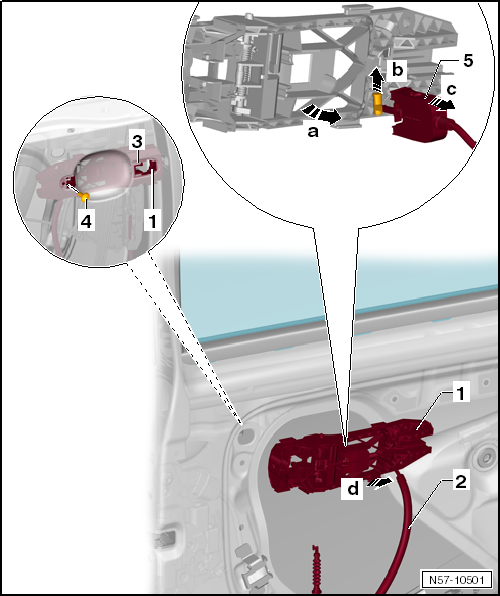 b
5
c
a
3
4
1
1
d
2
N57-10501