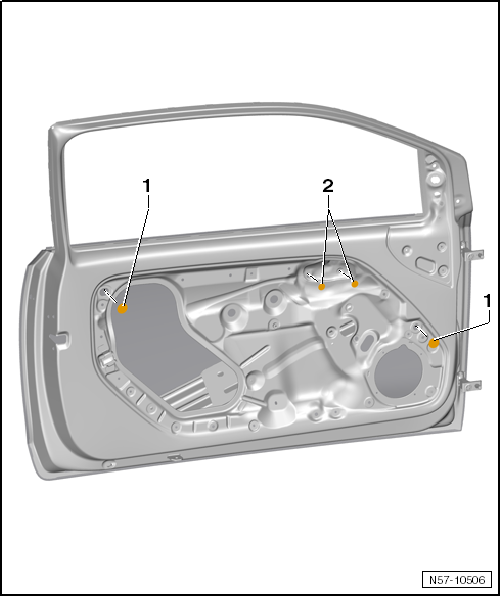 1

2

1

N57-10506