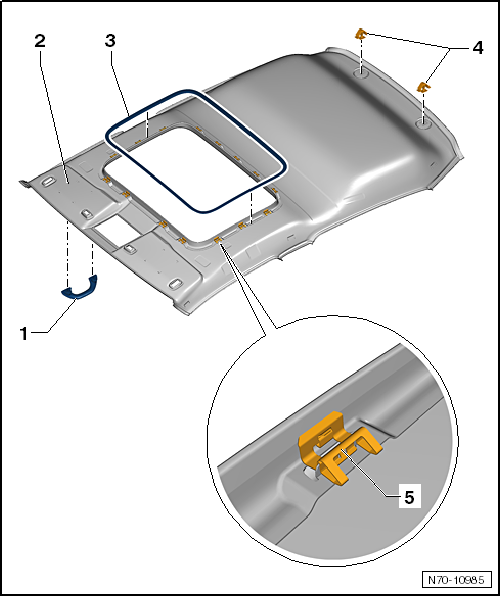 2
3
4
1
5
N70-10985