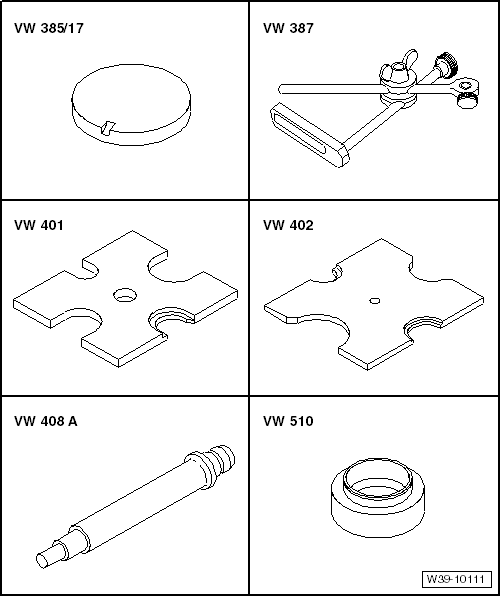 VW 385/17

VW 387

VW 401

VW 402

VW 408 A

VW 510

W39-10111