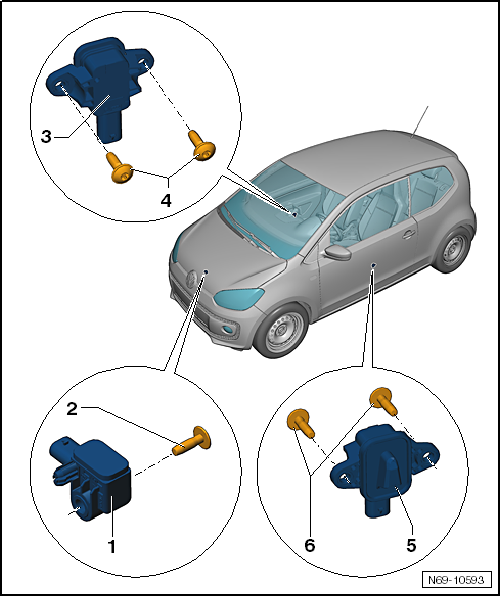 3
4
2
1
6
5
N69-10593