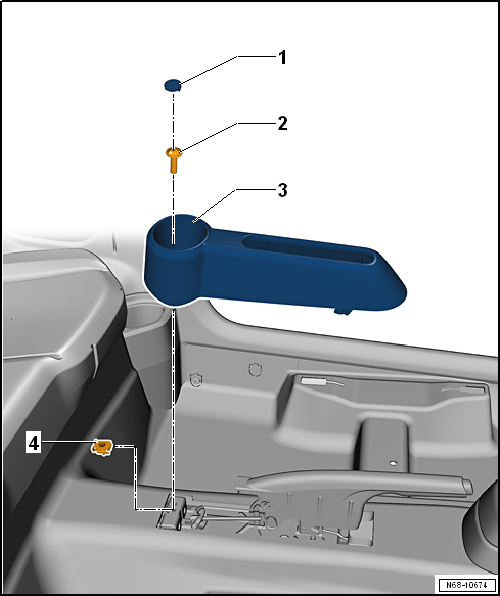 1
2
3
4
N68-10674