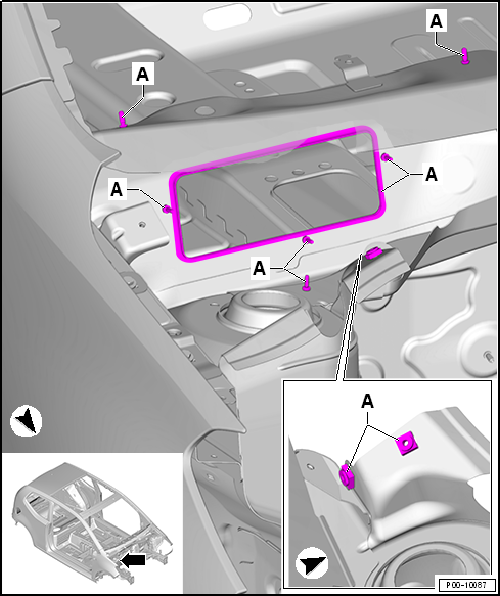 A
A
A
A
A
A
P00-10087